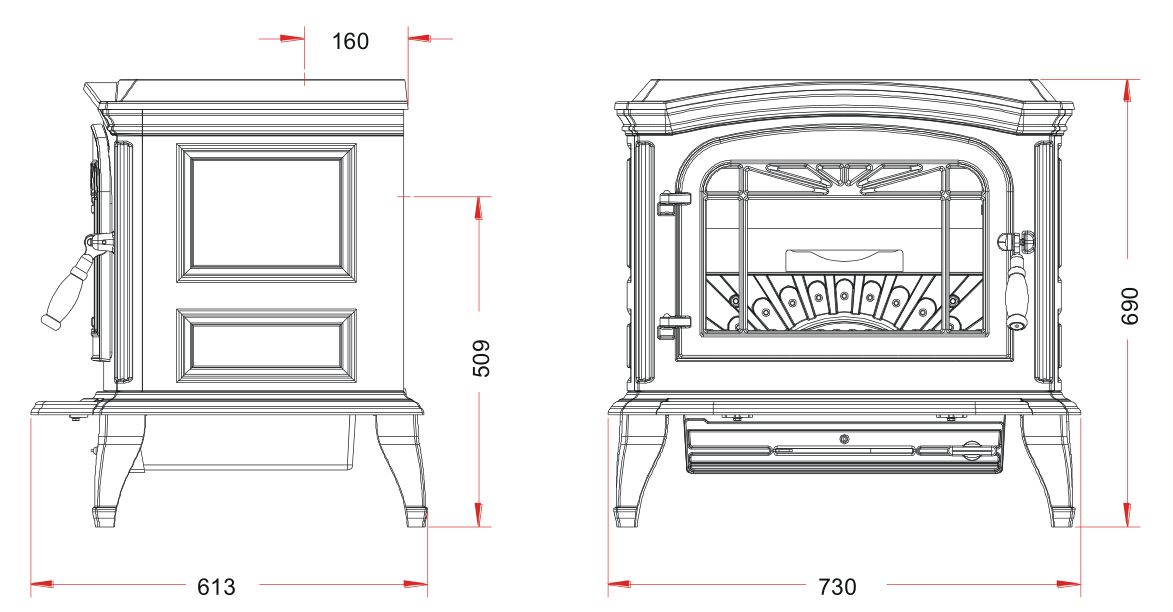 160

509

613

690

730