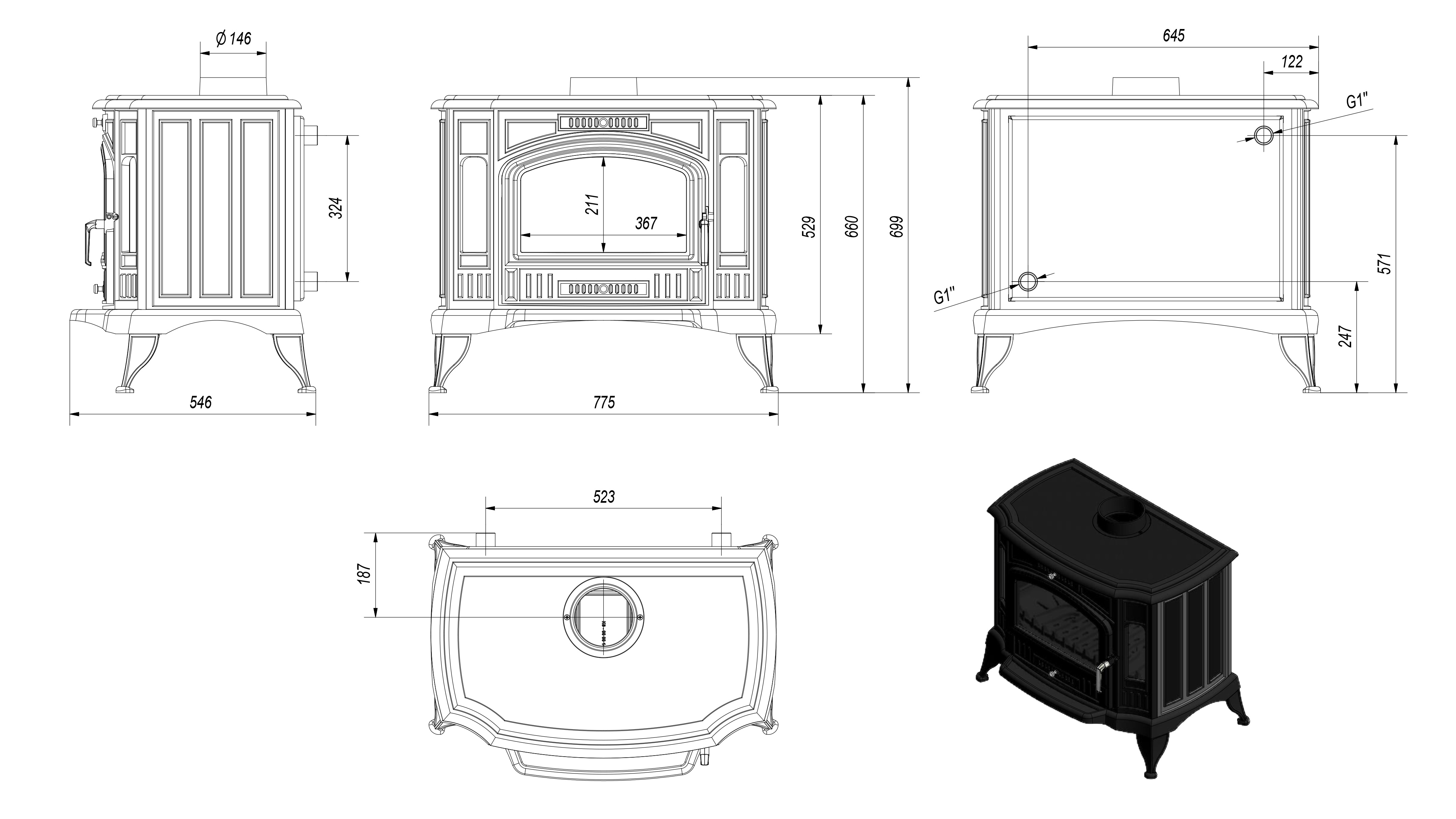 Ø 146

324

546

211

367

529

660

699

775

645

122

G1"

G1"

571

247

523

187